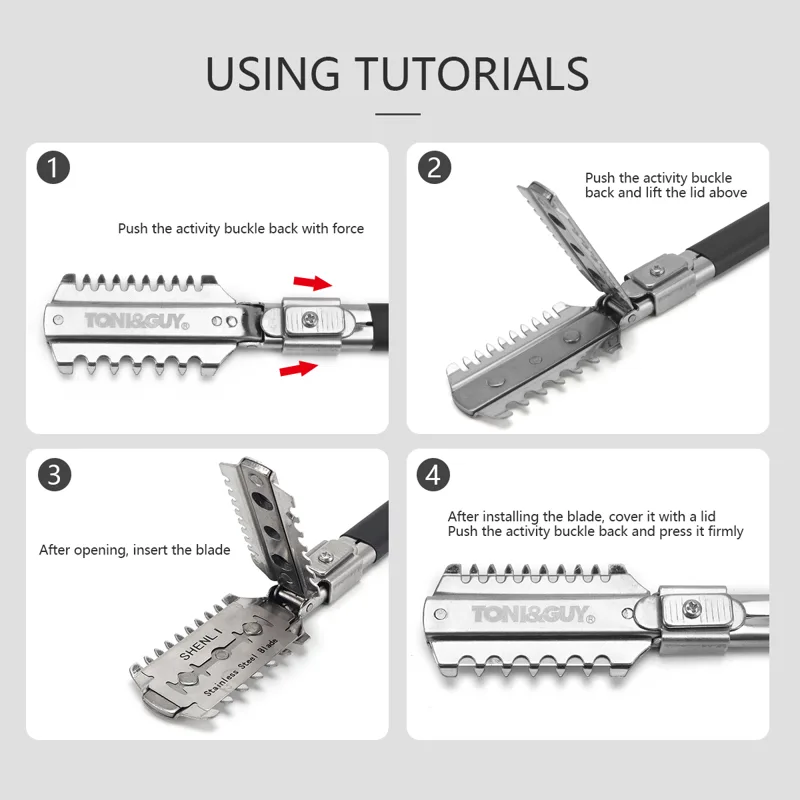 USING TUTORIALS

1

Push the activity buckle back with force

TONI&GUY®

2

Push the activity buckle back and lift the lid above

3

After opening, insert the blade

SHENLI

Stainless Steel Blade

4

After installing the blade, cover it with a lid
Push the activity buckle back and press it firmly

TONI&GUY®